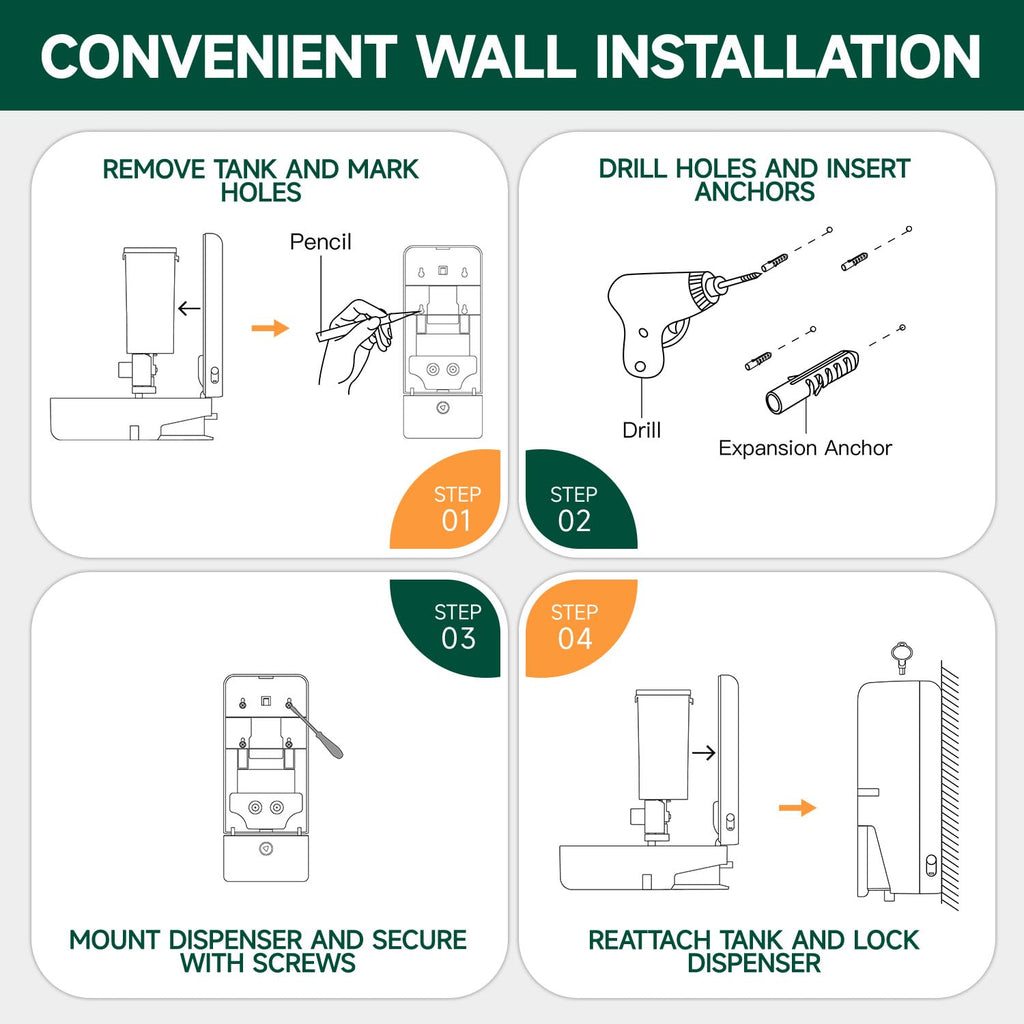 CONVENIENT WALL INSTALLATION

REMOVE TANK AND MARK HOLES

Pencil

STEP 01

DRILL HOLES AND INSERT ANCHORS

Drill

Expansion Anchor

STEP 02

STEP 03

MOUNT DISPENSER AND SECURE WITH SCREWS

STEP 04

REATTACH TANK AND LOCK DISPENSER